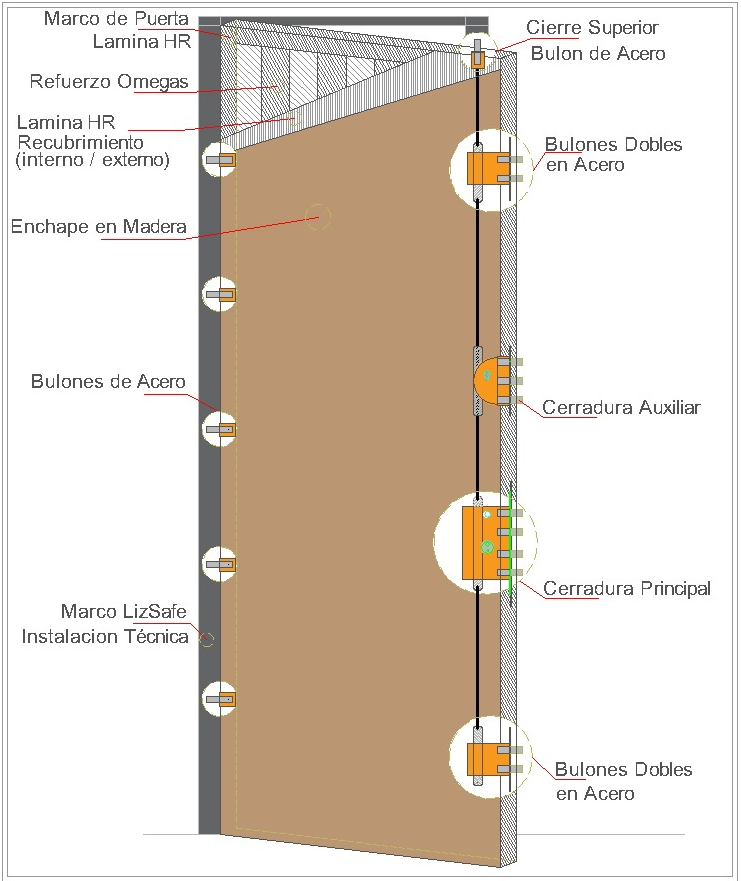 Marco de Puerta
Lamina HR
Refuerzo Omegas
Lamina HR
Recubrimiento
(interno / externo)
Enchape en Madera
Bulones de Acero
Marco LizSafe
Instalacion Técnica
Cierre Superior
Bulon de Acero
Bulones Dobles
en Acero
Cerradura Auxiliar
Cerradura Principal
Bulones Dobles
en Acero