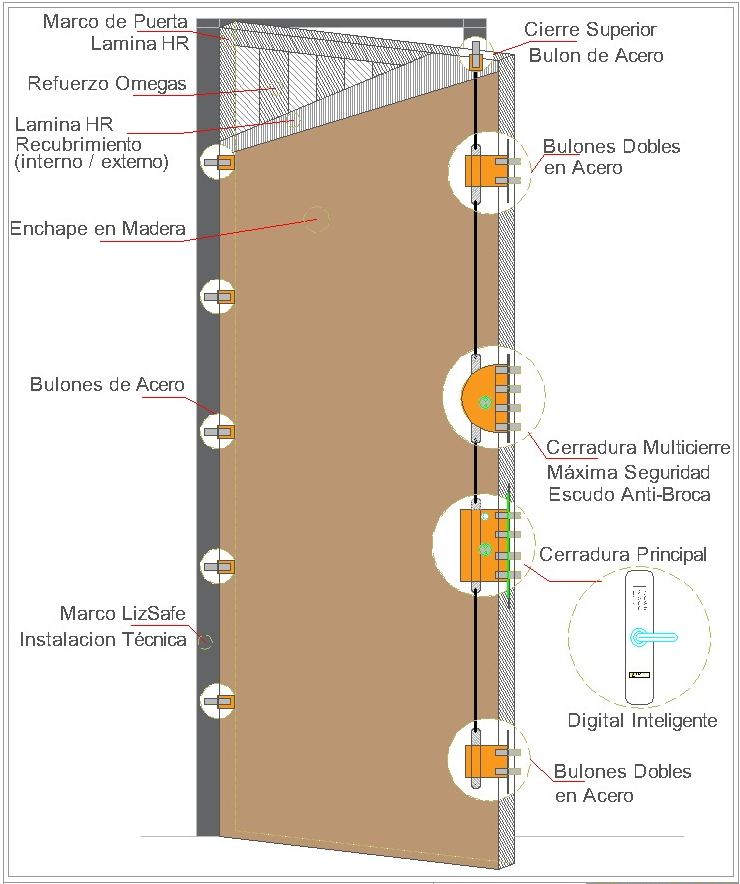 Marco de Puerta
Lamina HR

Refuerzo Omegas

Lamina HR
Recubrimiento
(interno / externo)

Enchape en Madera

Bulones de Acero

Marco LizSafe
Instalacion Técnica

Cierre Superior
Bulon de Acero

Bulones Dobles
en Acero

Cerradura Multicierre
Máxima Seguridad
Escudo Anti-Broca

Cerradura Principal

Digital Inteligente

Bulones Dobles
en Acero